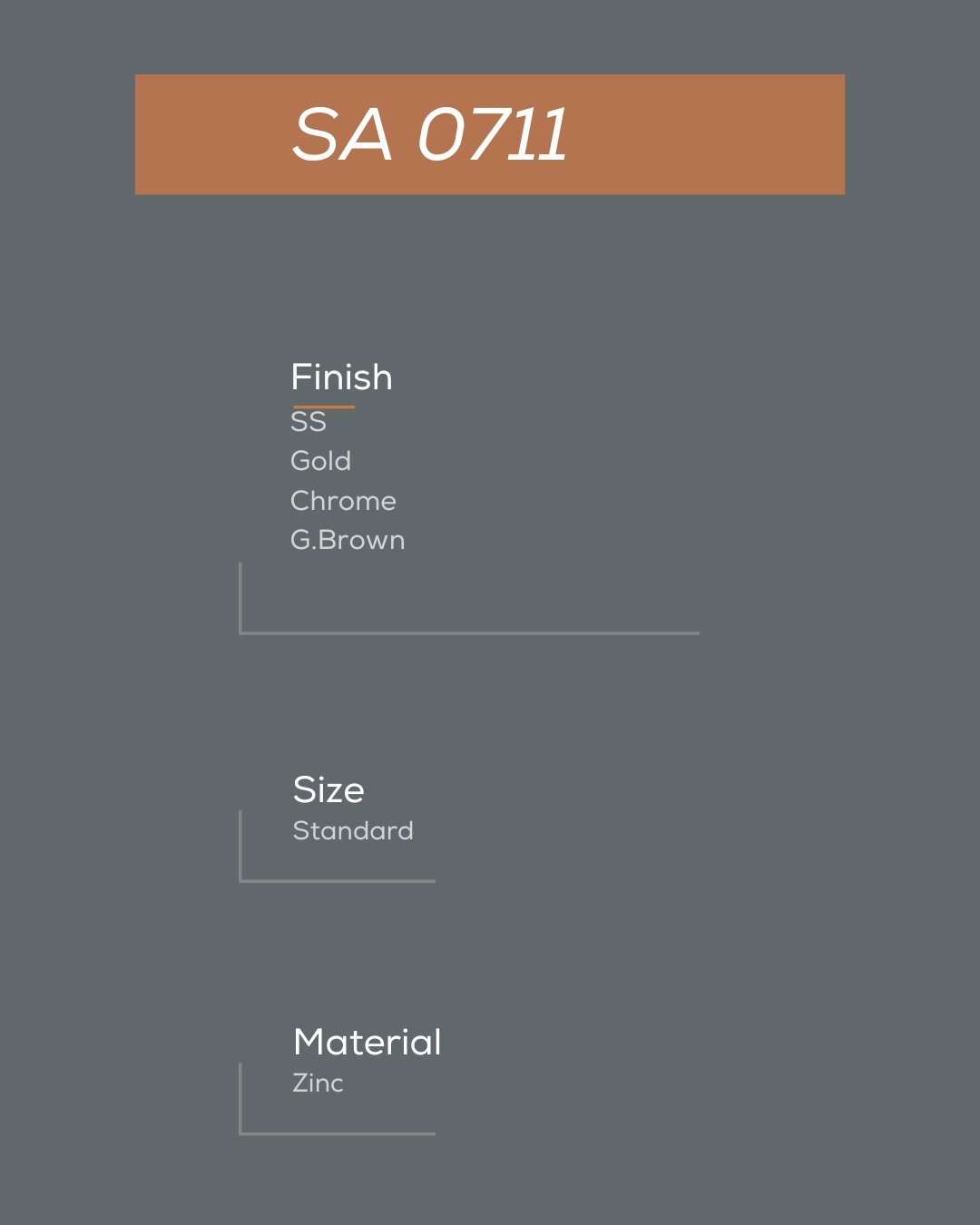 SA 0711

Finish
SS
Gold
Chrome
G.Brown

Size
Standard

Material
Zinc